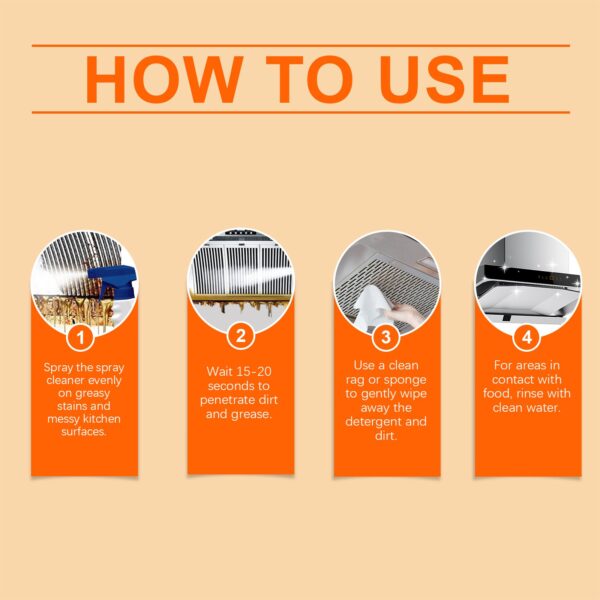 HOW TO USE

1

Spray the spray cleaner evenly on greasy stains and messy kitchen surfaces.

2

Wait 15-20 seconds to penetrate dirt and grease.

3

Use a clean rag or sponge to gently wipe away the detergent and dirt.

4

For areas in contact with food, rinse with clean water.