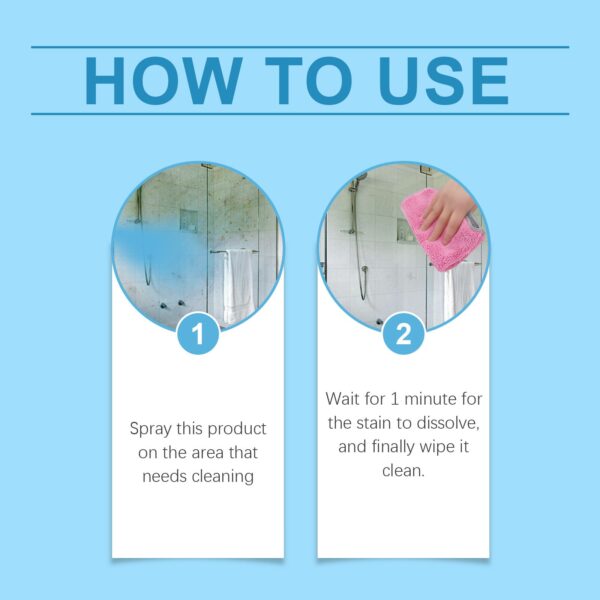 HOW TO USE

1

Spray this product on the area that needs cleaning

2

Wait for 1 minute for the stain to dissolve, and finally wipe it clean.