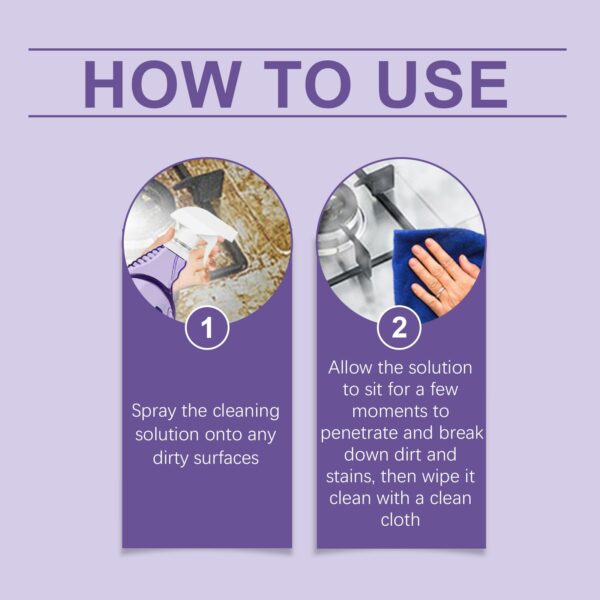 HOW TO USE

1

Spray the cleaning solution onto any dirty surfaces

2

Allow the solution to sit for a few moments to penetrate and break down dirt and stains, then wipe it clean with a clean cloth