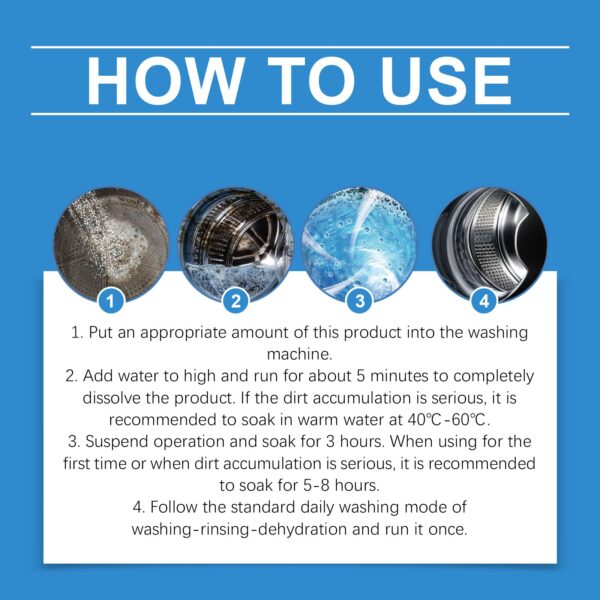 HOW TO USE

1

2

3

4

1. Put an appropriate amount of this product into the washing machine.
2. Add water to high and run for about 5 minutes to completely dissolve the product. If the dirt accumulation is serious, it is recommended to soak in warm water at 40℃-60℃.
3. Suspend operation and soak for 3 hours. When using for the first time or when dirt accumulation is serious, it is recommended to soak for 5-8 hours.
4. Follow the standard daily washing mode of washing-rinsing-dehydration and run it once.